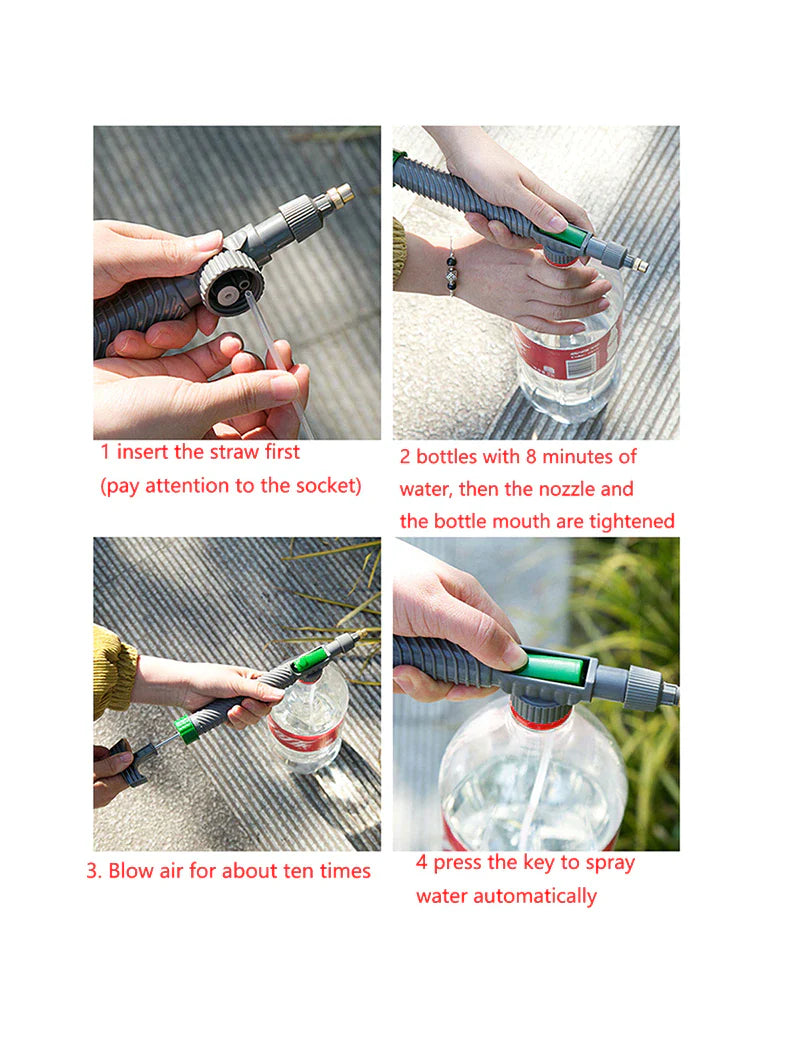 1 insert the straw first
(pay attention to the socket)

2 bottles with 8 minutes of water, then the nozzle and the bottle mouth are tightened

3. Blow air for about ten times

4 press the key to spray water automatically