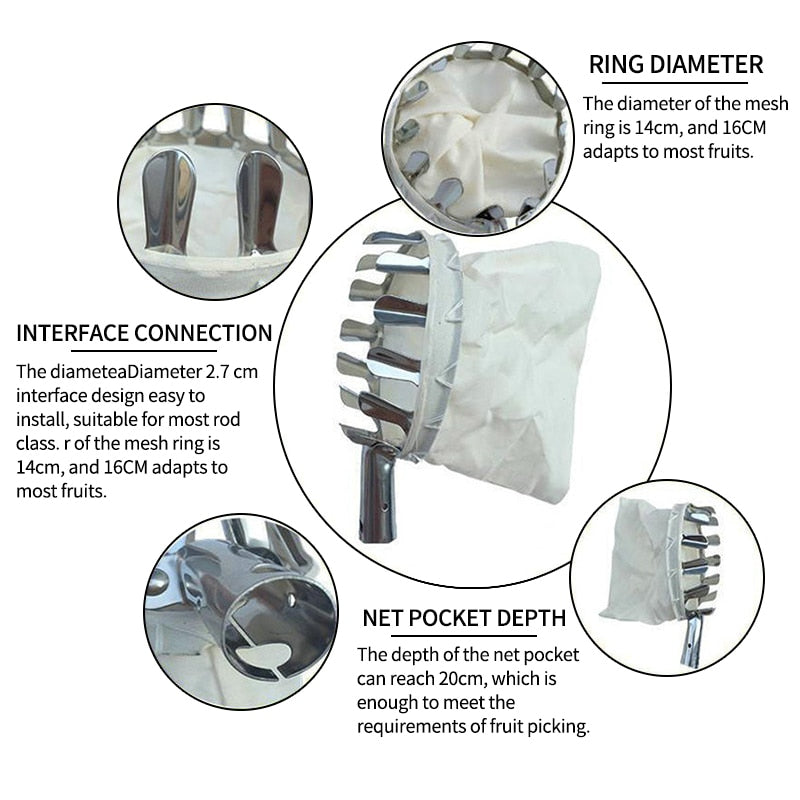 RING DIAMETER

The diameter of the mesh ring is 14cm, and 16CM adapts to most fruits.

INTERFACE CONNECTION

The diameteaDiameter 2.7 cm interface design easy to install, suitable for most rod class. r of the mesh ring is 14cm, and 16CM adapts to most fruits.

NET POCKET DEPTH

The depth of the net pocket can reach 20cm, which is enough to meet the requirements of fruit picking.