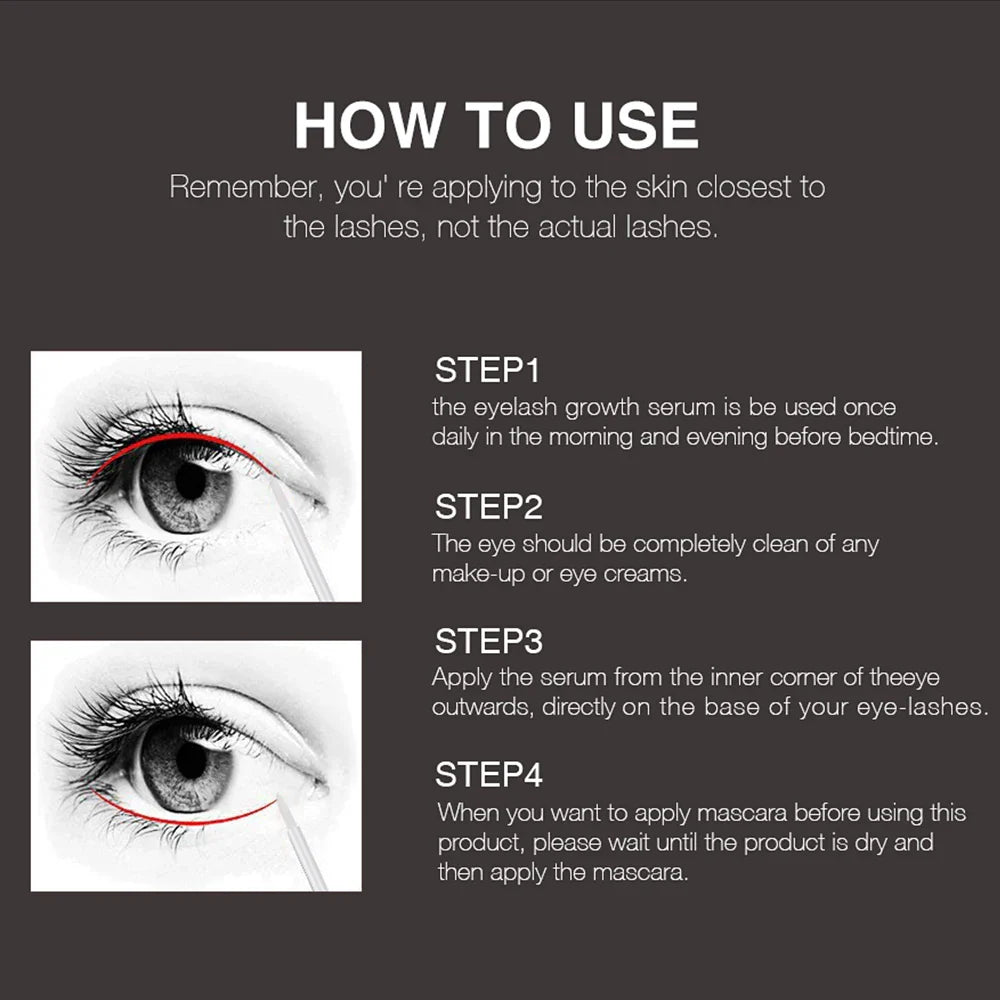 HOW TO USE

Remember, you' re applying to the skin closest to the lashes, not the actual lashes.

STEP1
the eyelash growth serum is be used once daily in the morning and evening before bedtime.

STEP2
The eye should be completely clean of any make-up or eye creams.

STEP3
Apply the serum from the inner corner of theeye outwards, directly on the base of your eye-lashes.

STEP4
When you want to apply mascara before using this product, please wait until the product is dry and then apply the mascara.