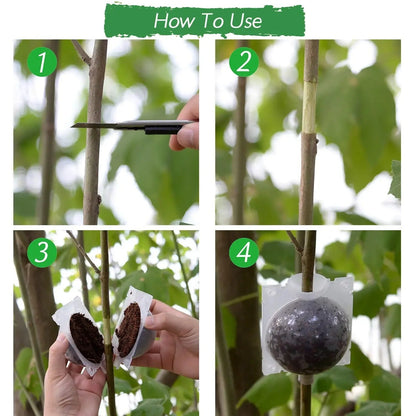 How To Use

1

2

3

4